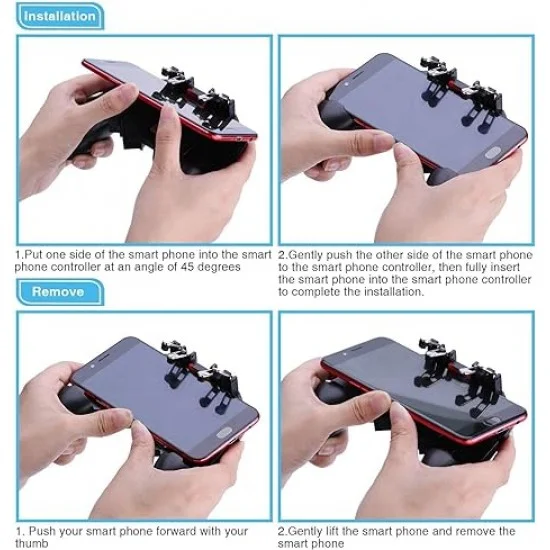 Installation

1.Put one side of the smart phone into the smart phone controller at an angle of 45 degrees

2.Gently push the other side of the smart phone to the smart phone controller, then fully insert the smart phone into the smart phone controller to complete the installation.

Remove

1. Push your smart phone forward with your thumb

2.Gently lift the smart phone and remove the smart phone